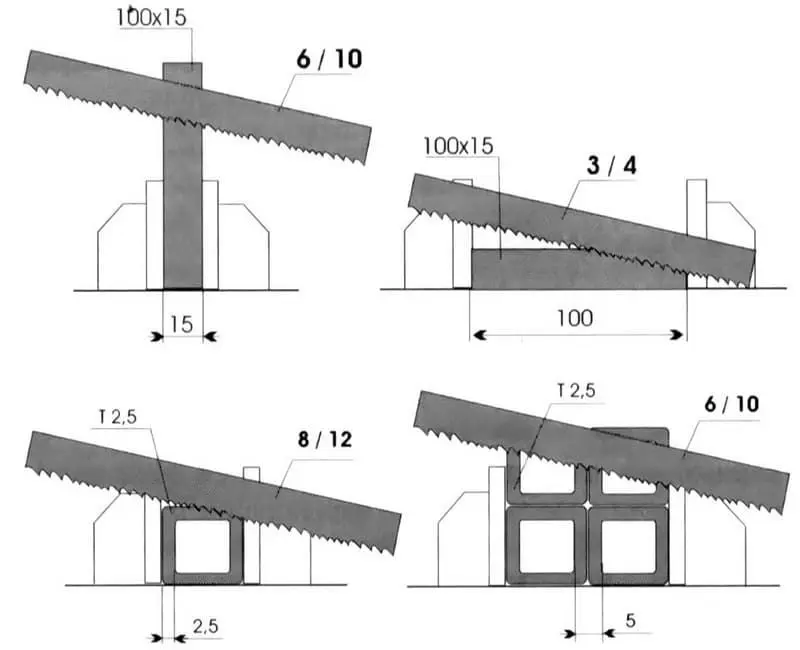 100x15
6 / 10
15

100x15
3 / 4
100

T 2,5
8 / 12
2,5

T 2,5
6 / 10
5